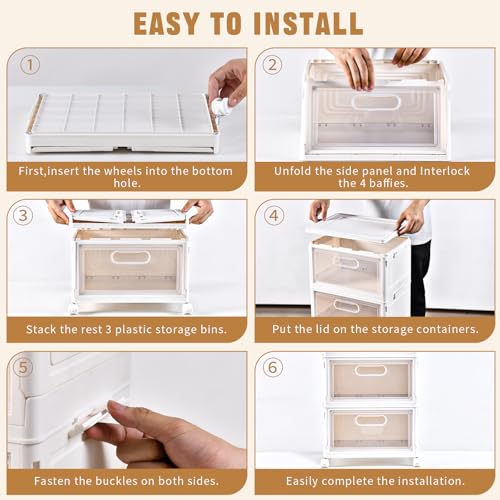 EASY TO INSTALL

①

First,insert the wheels into the bottom hole.

②

Unfold the side panel and Interlock the 4 baffies.

③

Stack the rest 3 plastic storage bins.

④

Put the lid on the storage containers.

⑤

Fasten the buckles on both sides.

⑥

Easily complete the installation.