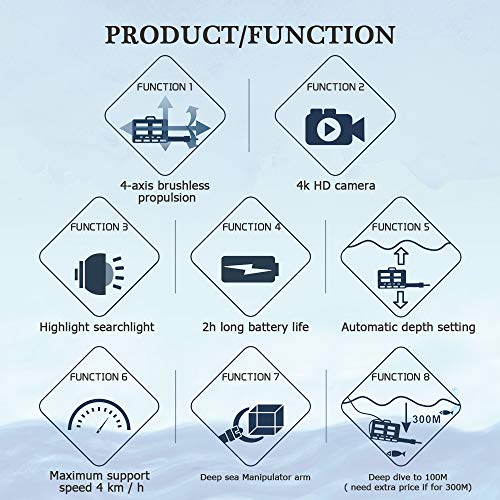 PRODUCT/FUNCTION

FUNCTION 1

4-axis brushless propulsion

FUNCTION 2

4k HD camera

FUNCTION 3

Highlight searchlight

FUNCTION 4

2h long battery life

FUNCTION 5

Automatic depth setting

FUNCTION 6

Maximum support speed 4 km / h

FUNCTION 7

Deep sea Manipulator arm

FUNCTION 8

300M

Deep dive to 100M
( need extra price if for 300M)