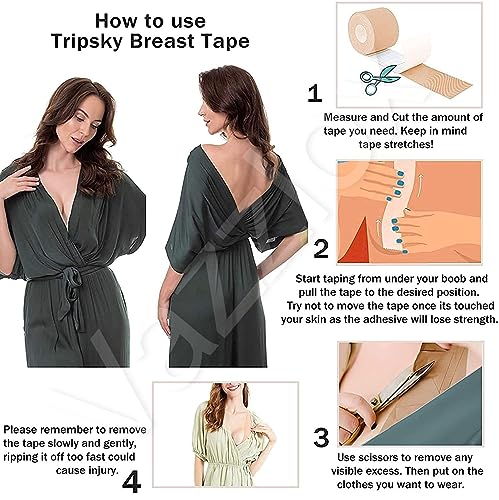 How to use
Tripsky Breast Tape

1

Measure and Cut the amount of tape you need. Keep in mind tape stretches!

2

Start taping from under your boob and pull the tape to the desired position. Try not to move the tape once its touched your skin as the adhesive will lose strength.

3

Use scissors to remove any visible excess. Then put on the clothes you want to wear.

Please remember to remove the tape slowly and gently, ripping it off too fast could cause injury.

4