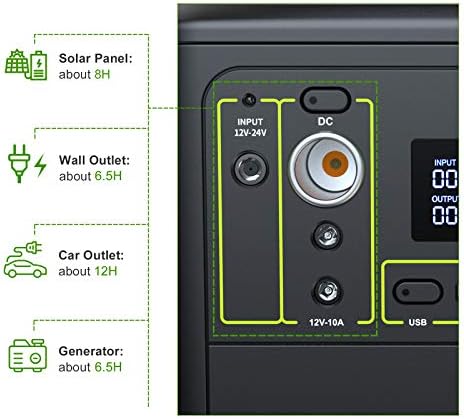 Solar Panel:
about 8H

Wall Outlet:
about 6.5H

Car Outlet:
about 12H

Generator:
about 6.5H

INPUT
12V-24V

DC

12V-10A

INPUT
00

OUTPUT
00

USB