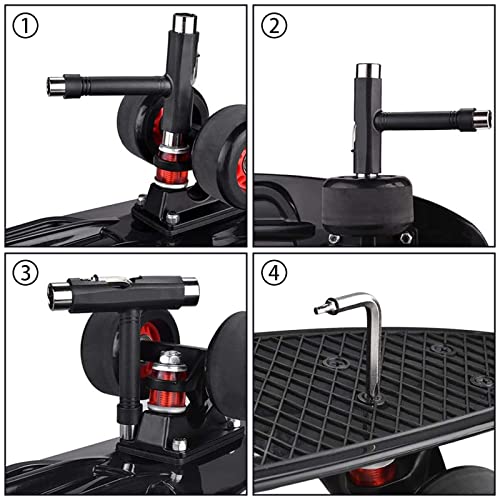 ①
②
③
④