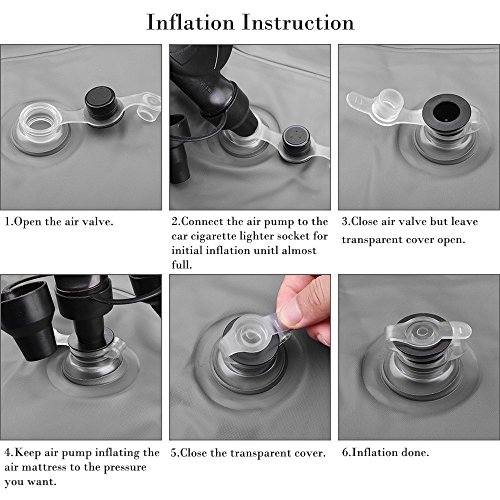 Inflation Instruction

1.Open the air valve.

2.Connect the air pump to the car cigarette lighter socket for initial inflation unitl almost full.

3.Close air valve but leave transparent cover open.

4.Keep air pump inflating the air mattress to the pressure you want.

5.Close the transparent cover.

6.Inflation done.