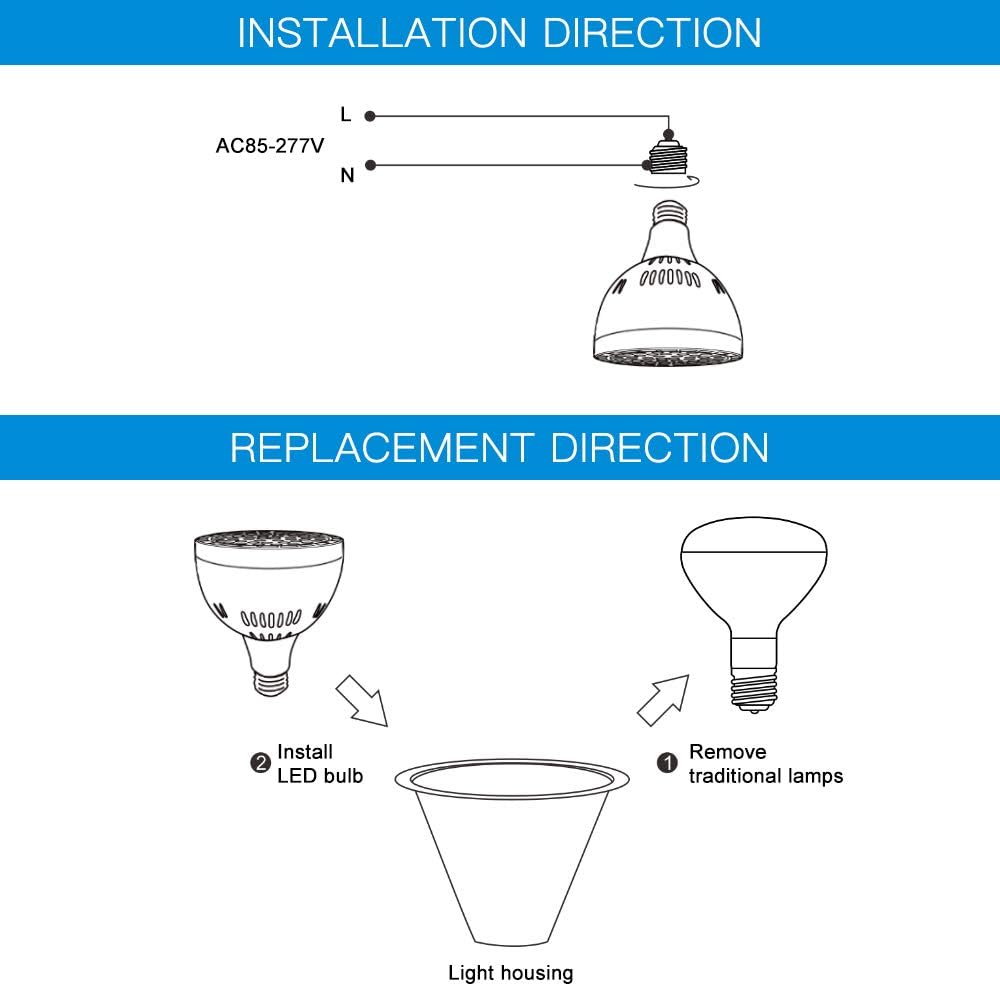 INSTALLATION DIRECTION

L

AC85-277V

N

REPLACEMENT DIRECTION

❷ Install LED bulb

❶ Remove traditional lamps

Light housing