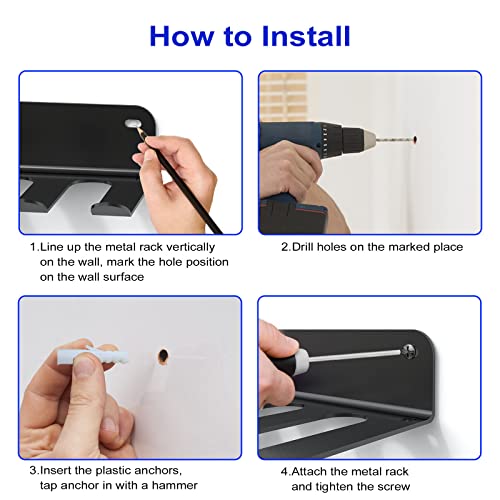 How to Install

1.Line up the metal rack vertically on the wall, mark the hole position on the wall surface

2.Drill holes on the marked place

3.Insert the plastic anchors, tap anchor in with a hammer

4.Attach the metal rack and tighten the screw