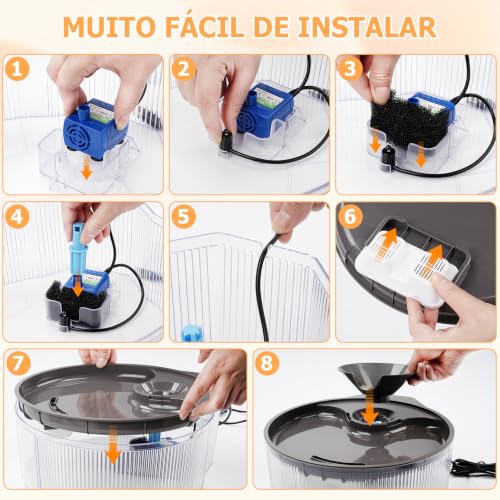 MUITO FÁCIL DE INSTALAR

1

2

3

4

5

6

7

8