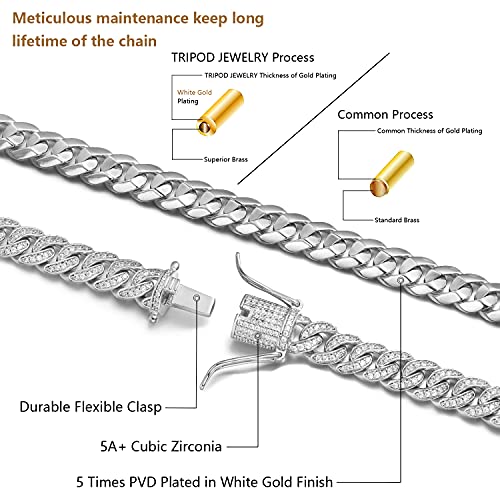 Meticulous maintenance keep long lifetime of the chain

TRIPOD JEWELRY Process

TRIPOD JEWELRY Thickness of Gold Plating

White Gold Plating

Superior Brass

Common Process

Common Thickness of Gold Plating

Standard Brass

Durable Flexible Clasp

5A+ Cubic Zirconia

5 Times PVD Plated in White Gold Finish