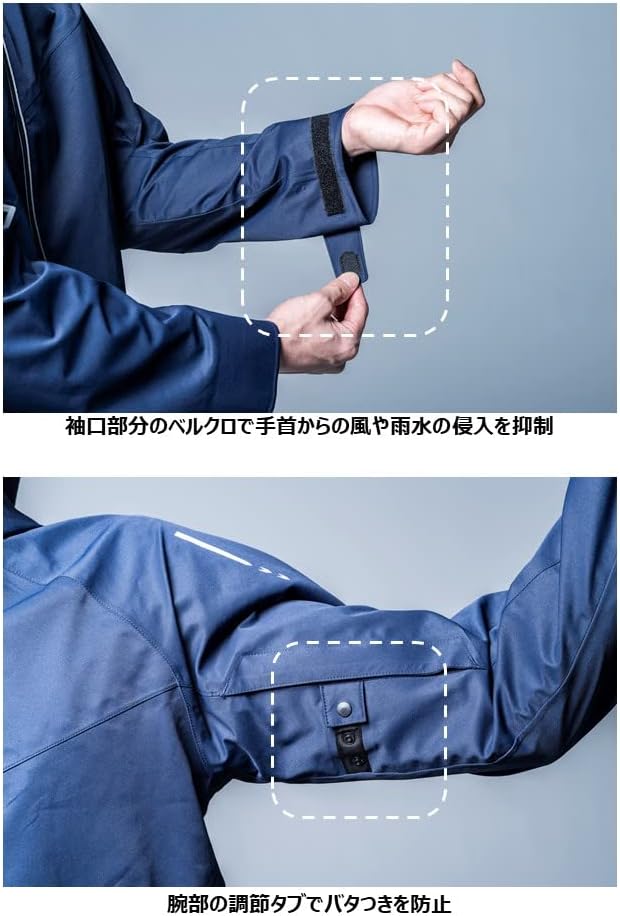 袖口部分のベルクロで手首からの風や雨水の侵入を抑制

腕部の調節タブでバタつきを防止