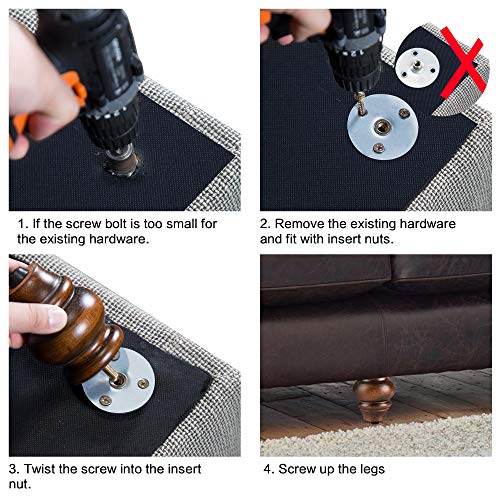 1. If the screw bolt is too small for the existing hardware.

2. Remove the existing hardware and fit with insert nuts.

3. Twist the screw into the insert nut.

4. Screw up the legs