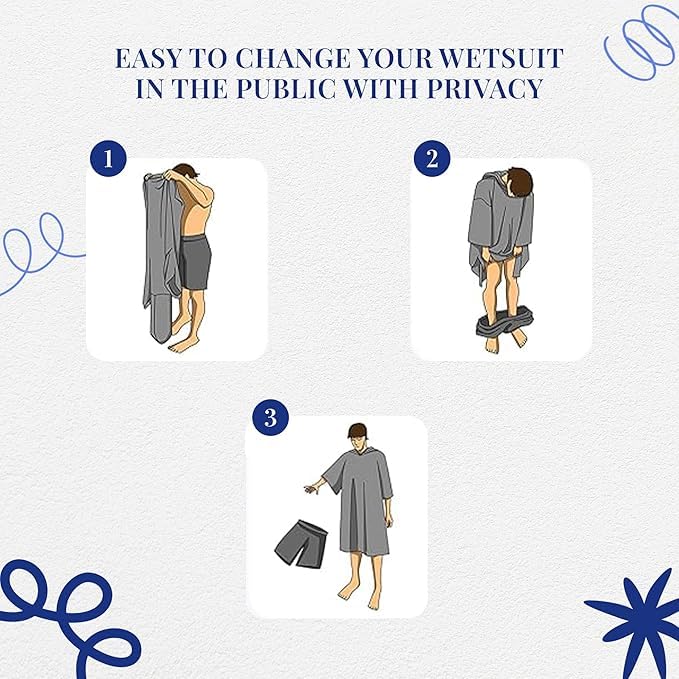 EASY TO CHANGE YOUR WETSUIT IN THE PUBLIC WITH PRIVACY

1

2

3