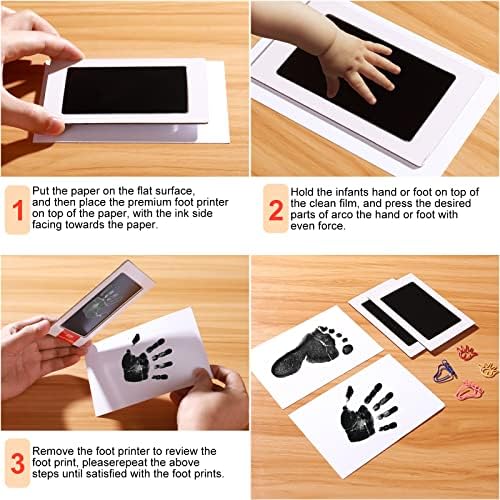 1
Put the paper on the flat surface, and then place the premium foot printer on top of the paper, with the ink side facing towards the paper.

2
Hold the infants hand or foot on top of the clean film, and press the desired parts of arco the hand or foot with even force.

3
Remove the foot printer to review the foot print, pleaserepeat the above steps until satisfied with the foot prints.