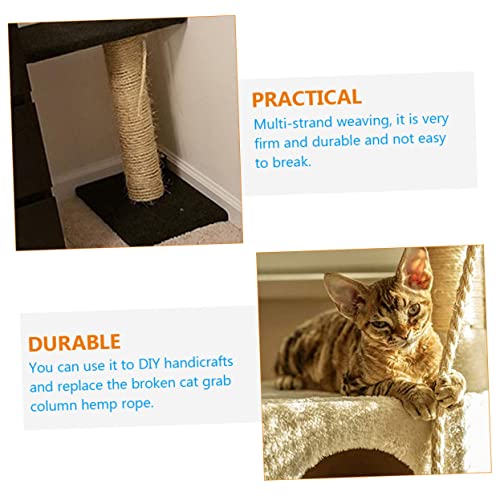 PRACTICAL
Multi-strand weaving, it is very firm and durable and not easy to break.

DURABLE
You can use it to DIY handicrafts and replace the broken cat grab column hemp rope.