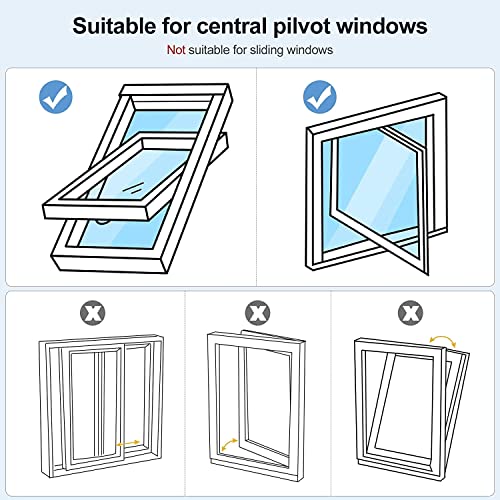 Suitable for central pilvot windows

Not suitable for sliding windows