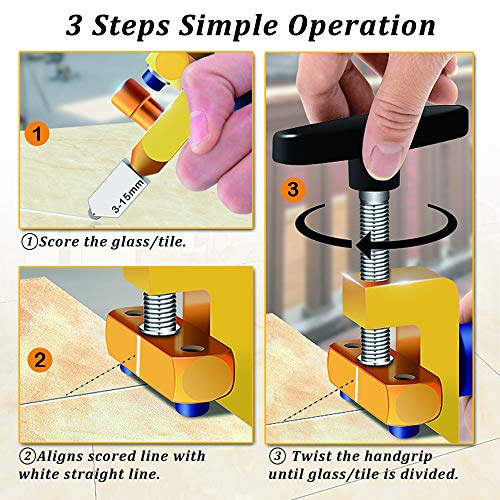 3 Steps Simple Operation

1

3-15mm

①Score the glass/tile.

2

②Aligns scored line with white straight line.

3

③ Twist the handgrip until glass/tile is divided.