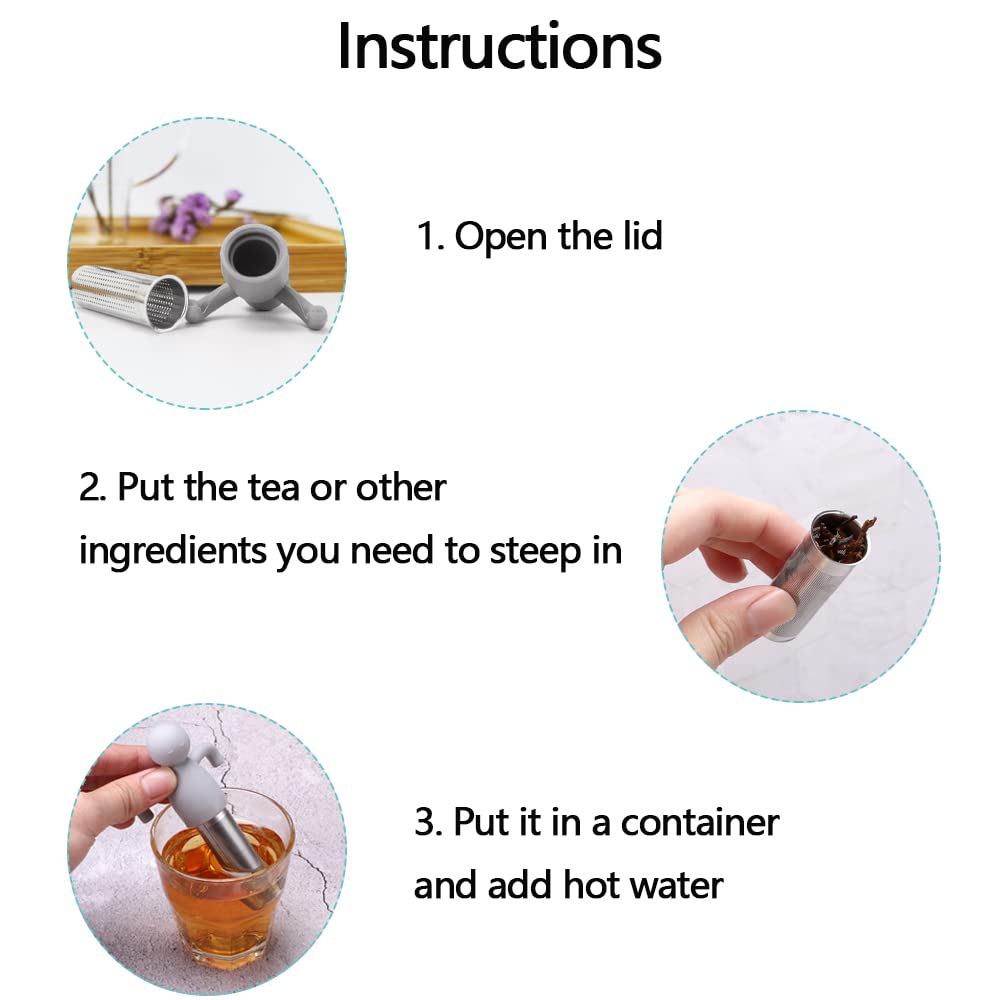 Instructions

1. Open the lid

2. Put the tea or other ingredients you need to steep in

3. Put it in a container and add hot water