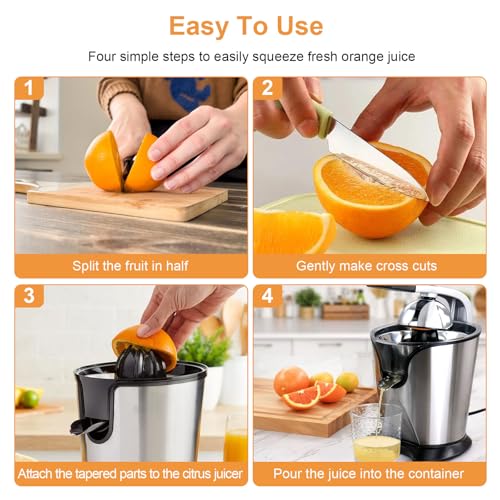 Easy To Use

Four simple steps to easily squeeze fresh orange juice

1

Split the fruit in half

2

Gently make cross cuts

3

Attach the tapered parts to the citrus juicer

4

Pour the juice into the container