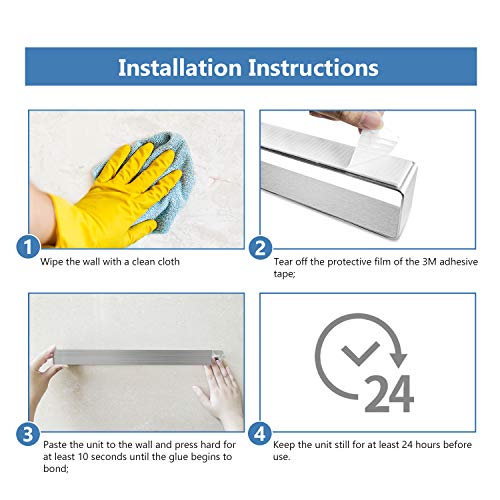 Installation Instructions

1
Wipe the wall with a clean cloth

2
Tear off the protective film of the 3M adhesive tape;

3
Paste the unit to the wall and press hard for at least 10 seconds until the glue begins to bond;

24

4
Keep the unit still for at least 24 hours before use.