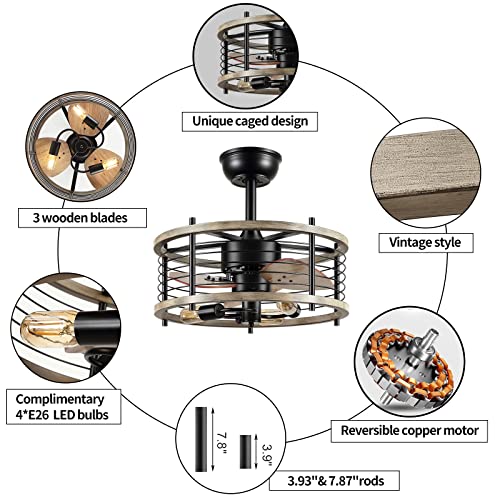 Unique caged design

3 wooden blades

Vintage style

Complimentary
4*E26 LED bulbs

Reversible copper motor

7.8"

3.9"

3.93"& 7.87"rods