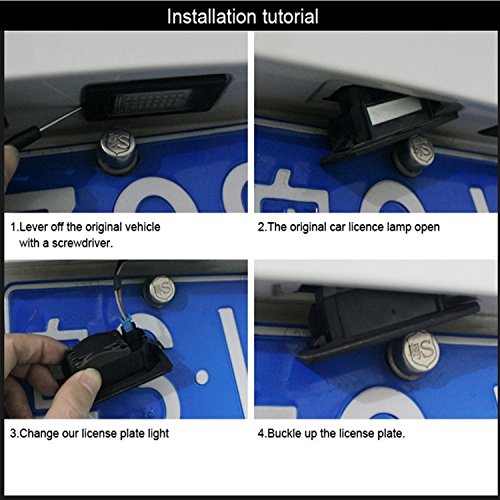 Installation tutorial

1.Lever off the original vehicle with a screwdriver.

2.The original car licence lamp open

3.Change our license plate light

4.Buckle up the license plate.