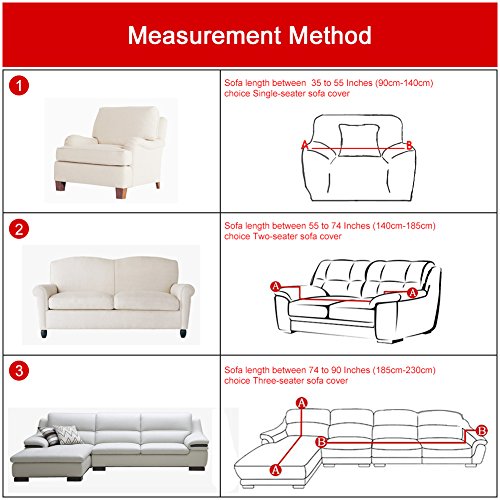 Measurement Method

1

Sofa length between 35 to 55 Inches (90cm-140cm) choice Single-seater sofa cover

A B

2

Sofa length between 55 to 74 Inches (140cm-185cm) choice Two-seater sofa cover

A A

3

Sofa length between 74 to 90 Inches (185cm-230cm) choice Three-seater sofa cover

A B B A