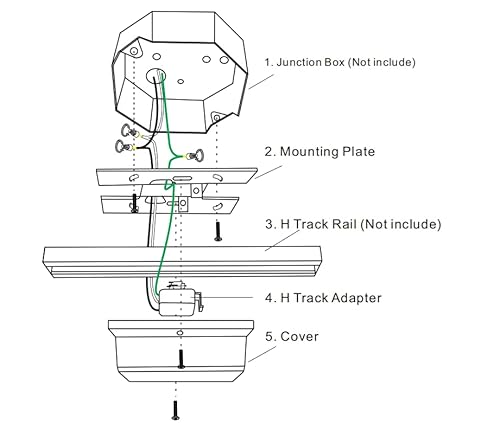 1. Junction Box (Not include)

2. Mounting Plate

3. H Track Rail (Not include)

4. H Track Adapter

5. Cover