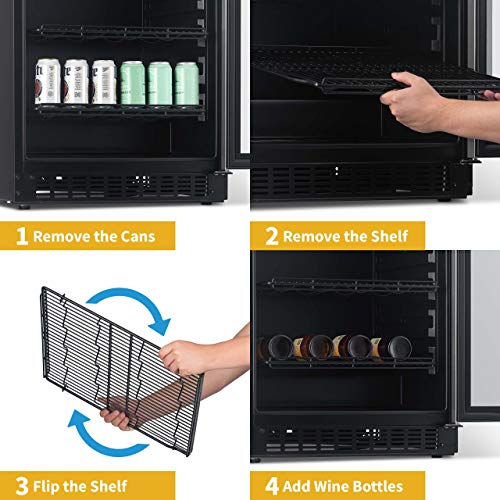 1 Remove the Cans

2 Remove the Shelf

3 Flip the Shelf

4 Add Wine Bottles