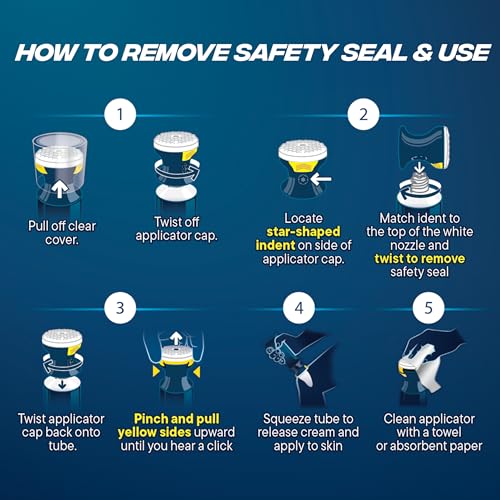 HOW TO REMOVE SAFETY SEAL & USE

1

Pull off clear cover.

Twist off applicator cap.

2

Locate star-shaped indent on side of applicator cap.

Match ident to the top of the white nozzle and twist to remove safety seal

3

Twist applicator cap back onto tube.

Pinch and pull yellow sides upward until you hear a click

4

Squeeze tube to release cream and apply to skin

5

Clean applicator with a towel or absorbent paper