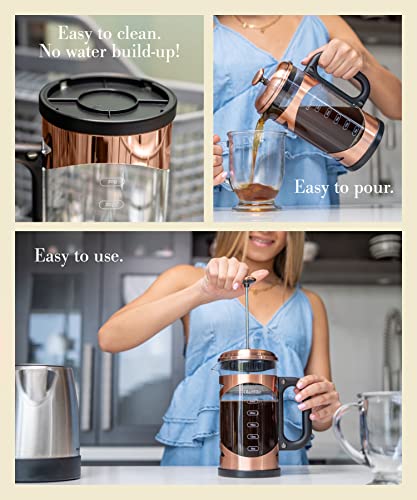 Easy to clean.
No water build-up!

Easy to pour.

Easy to use.