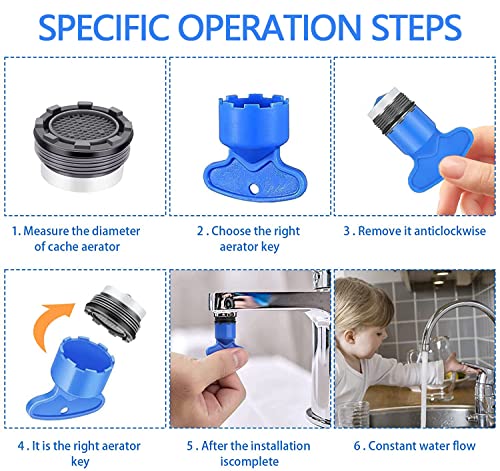 SPECIFIC OPERATION STEPS

1. Measure the diameter of cache aerator

2 . Choose the right aerator key

3 . Remove it anticlockwise

4 . It is the right aerator key

5 . After the installation iscomplete

6 . Constant water flow