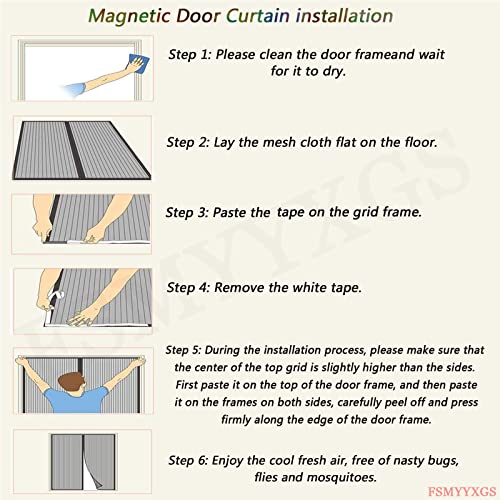 Magnetic Door Curtain installation

Step 1: Please clean the door frameand wait for it to dry.

Step 2: Lay the mesh cloth flat on the floor.

Step 3: Paste the tape on the grid frame.

Step 4: Remove the white tape.

Step 5: During the installation process, please make sure that the center of the top grid is slightly higher than the sides. First paste it on the top of the door frame, and then paste it on the frames on both sides, carefully peel off and press firmly along the edge of the door frame.

Step 6: Enjoy the cool fresh air, free of nasty bugs, flies and mosquitoes.

FSMYYXGS

FSMYYXGS