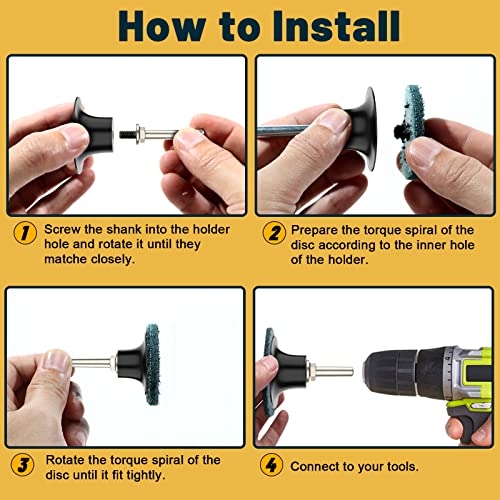 How to Install

1 Screw the shank into the holder hole and rotate it until they matche closely.

2 Prepare the torque spiral of the disc according to the inner hole of the holder.

3 Rotate the torque spiral of the disc until it fit tightly.

4 Connect to your tools.