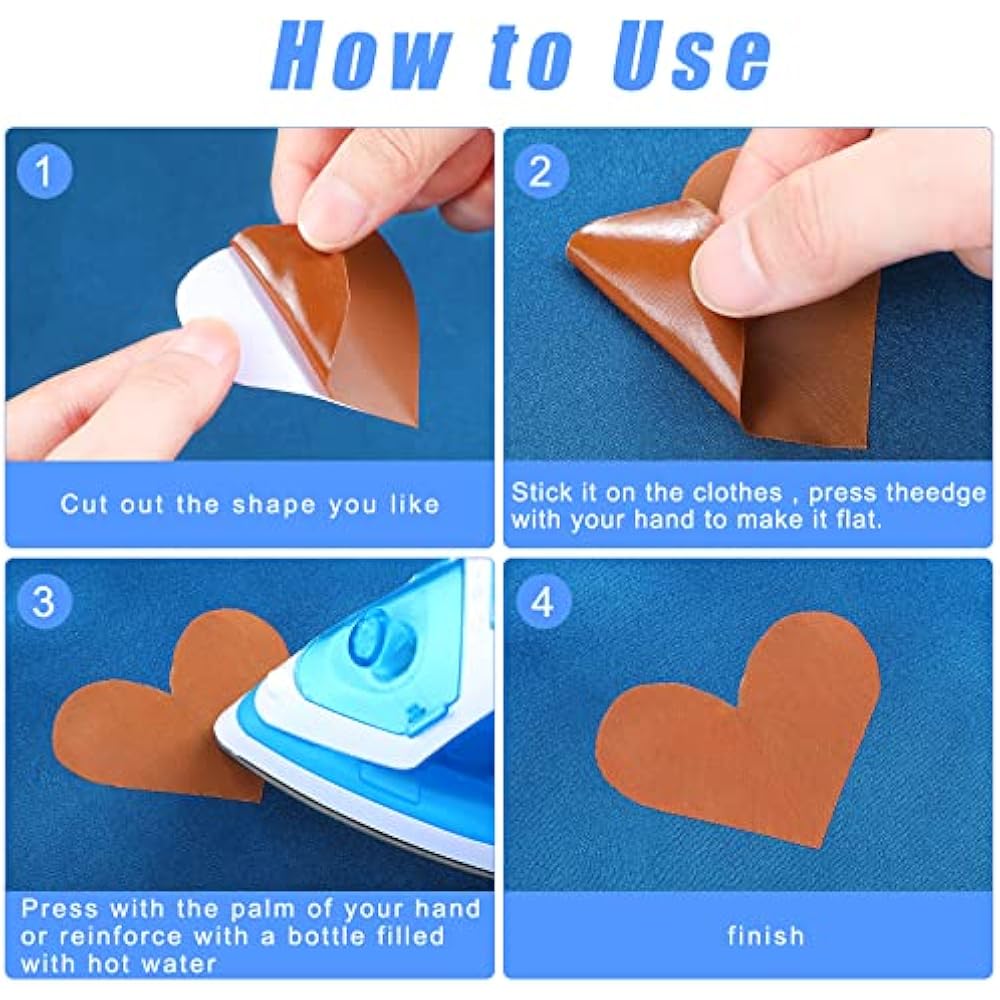 How to Use

1

Cut out the shape you like

2

Stick it on the clothes , press theedge with your hand to make it flat.

3

Press with the palm of your hand or reinforce with a bottle filled with hot water

4

finish