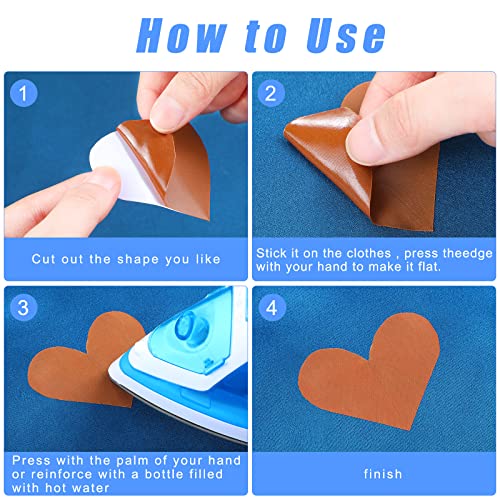 How to Use

1

Cut out the shape you like

2

Stick it on the clothes , press theedge with your hand to make it flat.

3

Press with the palm of your hand or reinforce with a bottle filled with hot water

4

finish