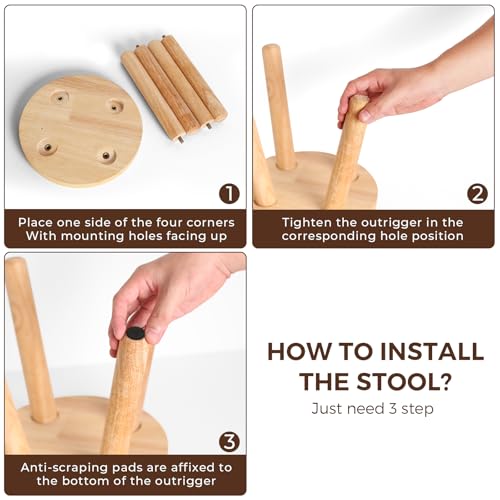 1

Place one side of the four corners With mounting holes facing up

2

Tighten the outrigger in the corresponding hole position

3

Anti-scraping pads are affixed to the bottom of the outrigger

HOW TO INSTALL THE STOOL?

Just need 3 step