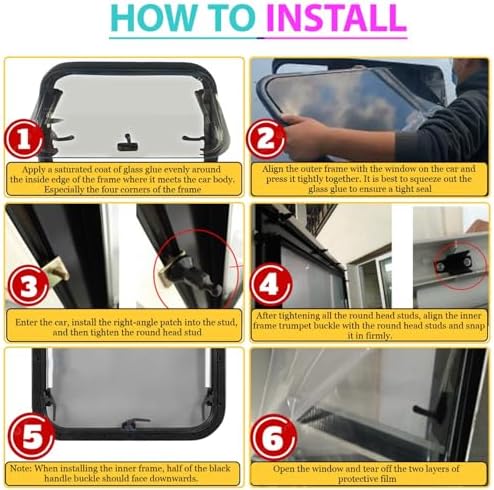 HOW TO INSTALL

1

Apply a saturated coat of glass glue evenly around the inside edge of the frame where it meets the car body. Especially the four corners of the frame

2

Align the outer frame with the window on the car and press it tightly together. It is best to squeeze out the glass glue to ensure a tight seal

3

Enter the car, install the right-angle patch into the stud, and then tighten the round head stud

4

After tightening all the round head studs, align the inner frame trumpet buckle with the round head studs and snap it in firmly.

5

Note: When installing the inner frame, half of the black handle buckle should face downwards.

6

Open the window and tear off the two layers of protective film