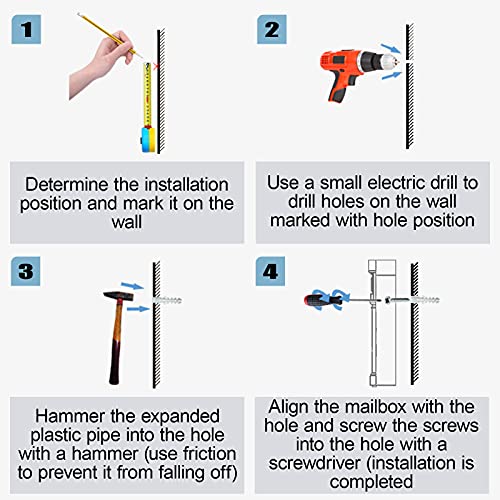 1

Determine the installation position and mark it on the wall

2

Use a small electric drill to drill holes on the wall marked with hole position

3

Hammer the expanded plastic pipe into the hole with a hammer (use friction to prevent it from falling off)

4

Align the mailbox with the hole and screw the screws into the hole with a screwdriver (installation is completed