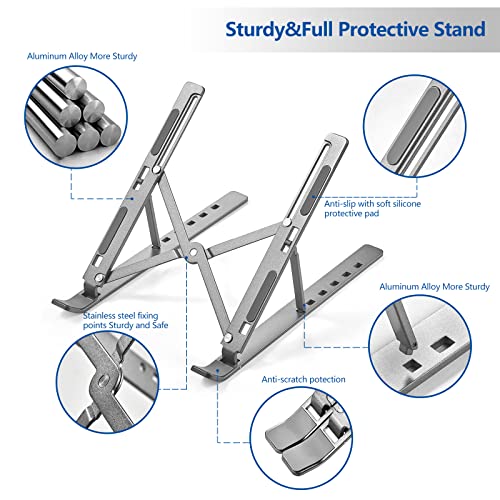 Sturdy&Full Protective Stand

Aluminum Alloy More Sturdy

Anti-slip with soft silicone protective pad

Aluminum Alloy More Sturdy

Stainless steel fixing points Sturdy and Safe

Anti-scratch potection