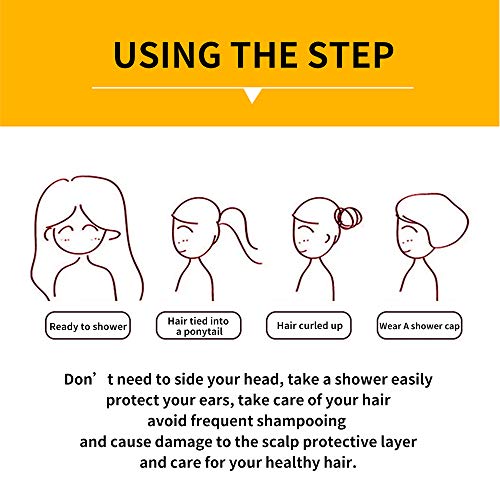 USING THE STEP

Ready to shower

Hair tied into a ponytail

Hair curled up

Wear A shower cap

Don’t need to side your head, take a shower easily
protect your ears, take care of your hair
avoid frequent shampooing
and cause damage to the scalp protective layer
and care for your healthy hair.