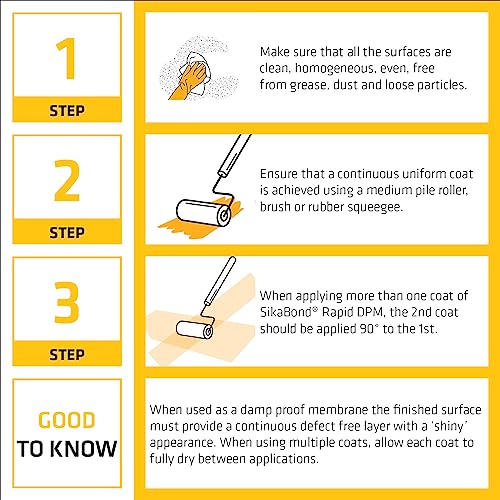 1
STEP

Make sure that all the surfaces are clean, homogeneous, even, free from grease, dust and loose particles.

2
STEP

Ensure that a continuous uniform coat is achieved using a medium pile roller, brush or rubber squeegee.

3
STEP

When applying more than one coat of SikaBond® Rapid DPM, the 2nd coat should be applied 90° to the 1st.

GOOD
TO KNOW

When used as a damp proof membrane the finished surface must provide a continuous defect free layer with a 'shiny' appearance. When using multiple coats, allow each coat to fully dry between applications.