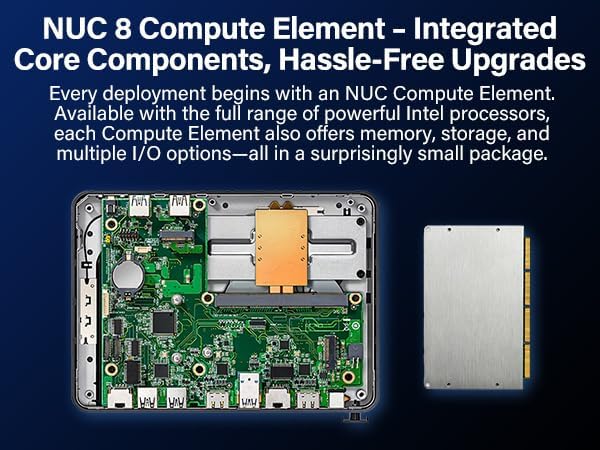 NUC 8 Compute Element – Integrated Core Components, Hassle-Free Upgrades

Every deployment begins with an NUC Compute Element. Available with the full range of powerful Intel processors, each Compute Element also offers memory, storage, and multiple I/O options—all in a surprisingly small package.