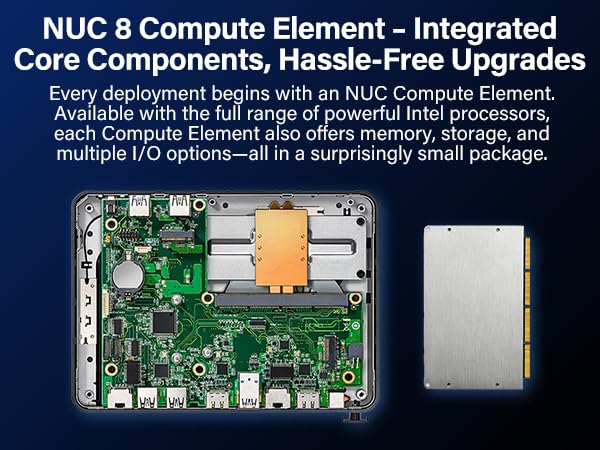 NUC 8 Compute Element – Integrated Core Components, Hassle-Free Upgrades

Every deployment begins with an NUC Compute Element. Available with the full range of powerful Intel processors, each Compute Element also offers memory, storage, and multiple I/O options—all in a surprisingly small package.