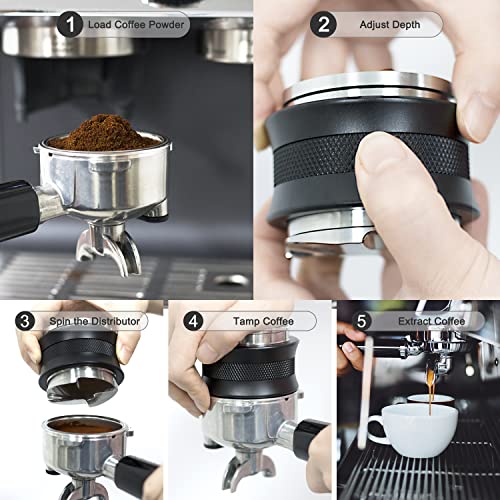 1 Load Coffee Powder

2 Adjust Depth

3 Spin the Distributor

4 Tamp Coffee

5 Extract Coffee