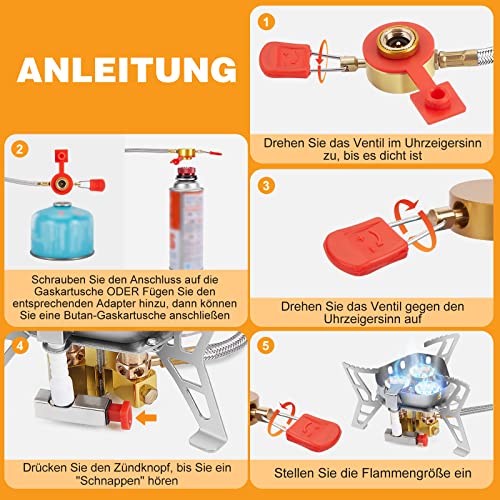 ANLEITUNG

1

Drehen Sie das Ventil im Uhrzeigersinn zu, bis es dicht ist

2

Schrauben Sie den Anschluss auf die Gaskartusche ODER Fügen Sie den entsprechenden Adapter hinzu, dann können Sie eine Butan-Gaskartusche anschließen

3

Drehen Sie das Ventil gegen den Uhrzeigersinn auf

4

Drücken Sie den Zündknopf, bis Sie ein "Schnappen" hören

5

Stellen Sie die Flammengröße ein