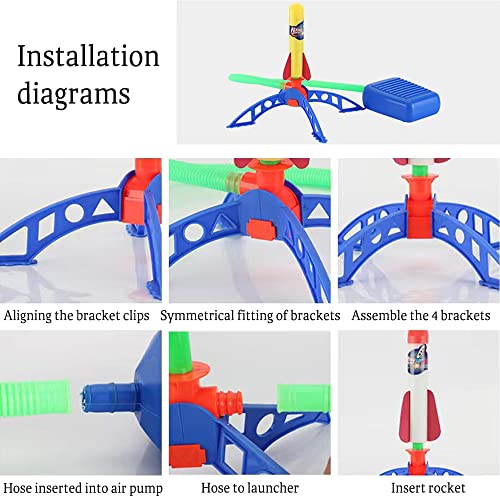 Installation diagrams

Aligning the bracket clips

Symmetrical fitting of brackets

Assemble the 4 brackets

Hose inserted into air pump

Hose to launcher

Insert rocket