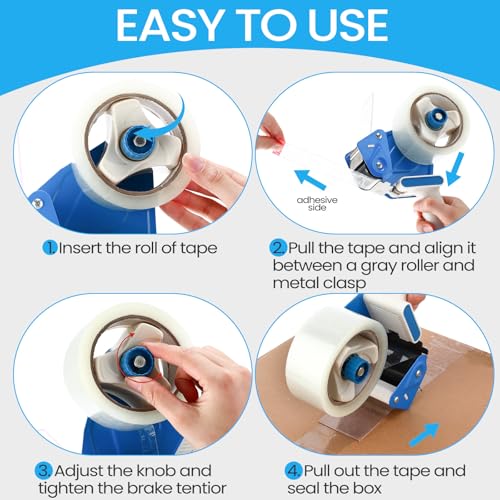 EASY TO USE

adhesive side

1. Insert the roll of tape

2. Pull the tape and align it between a gray roller and metal clasp

3. Adjust the knob and tighten the brake tentior

4. Pull out the tape and seal the box