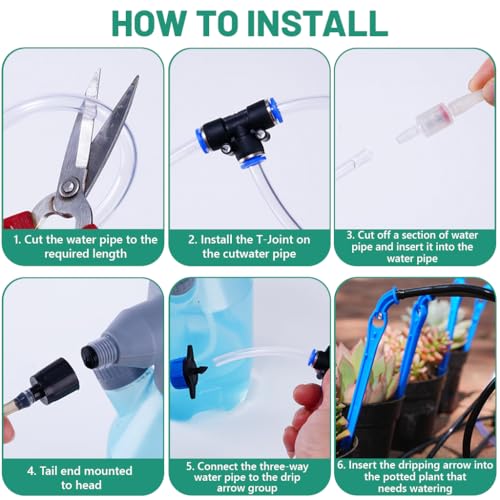 HOW TO INSTALL

1. Cut the water pipe to the required length

2. Install the T-Joint on the cutwater pipe

3. Cut off a section of water pipe and insert it into the water pipe

4. Tail end mounted to head

5. Connect the three-way water pipe to the drip arrow group

6. Insert the dripping arrow into the potted plant that needs watering