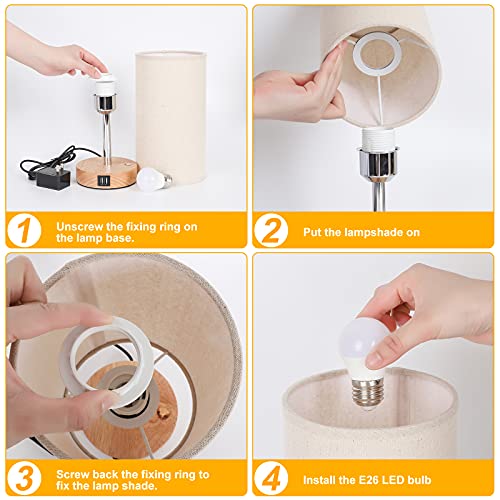 1 Unscrew the fixing ring on the lamp base.

2 Put the lampshade on

3 Screw back the fixing ring to fix the lamp shade.

4 Install the E26 LED bulb