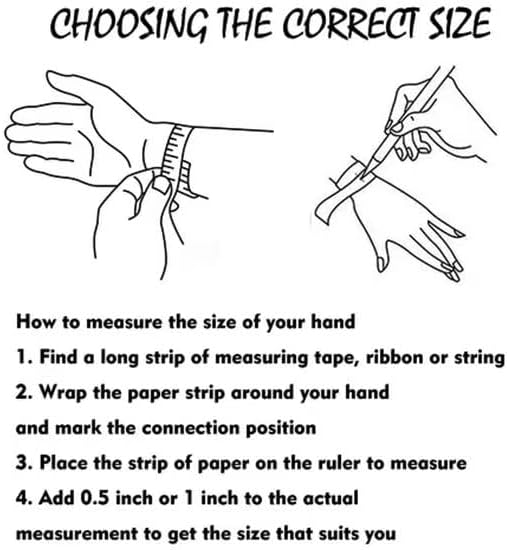 CHOOSING THE CORRECT SIZE

How to measure the size of your hand

1. Find a long strip of measuring tape, ribbon or string

2. Wrap the paper strip around your hand and mark the connection position

3. Place the strip of paper on the ruler to measure

4. Add 0.5 inch or 1 inch to the actual measurement to get the size that suits you