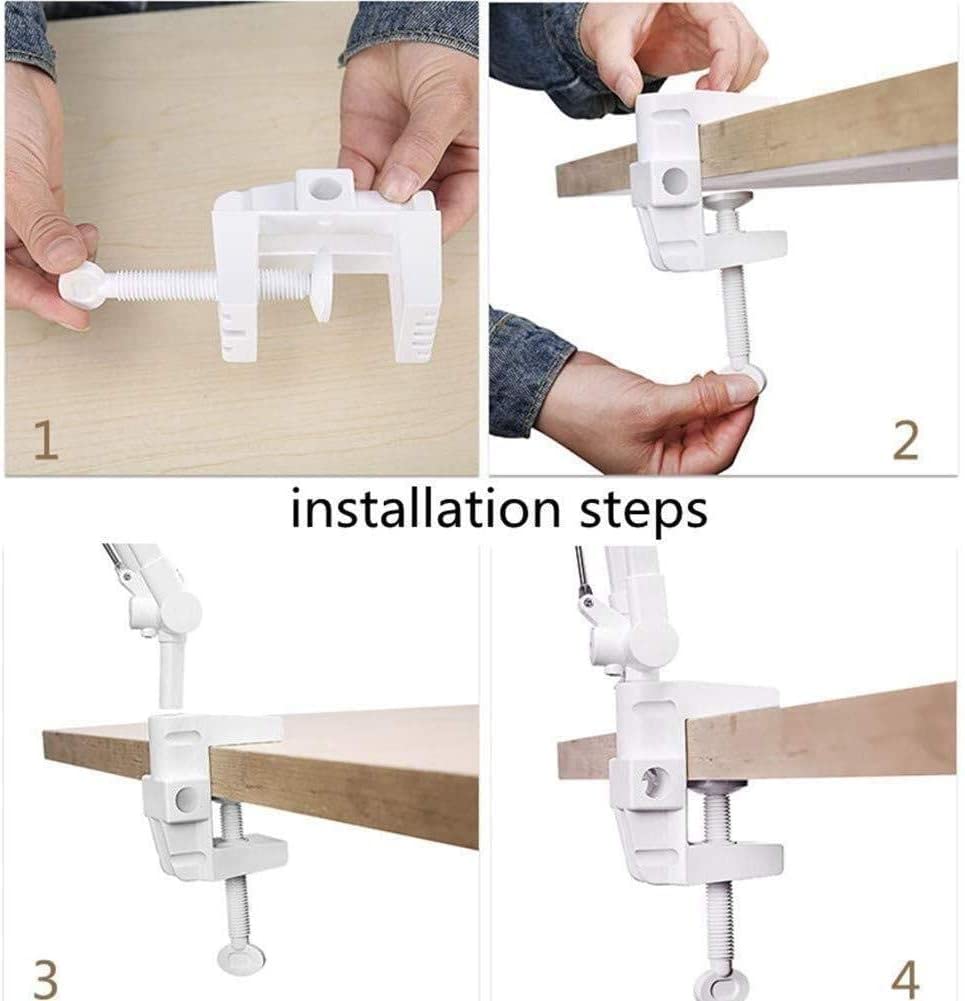 1

2

installation steps

3

4