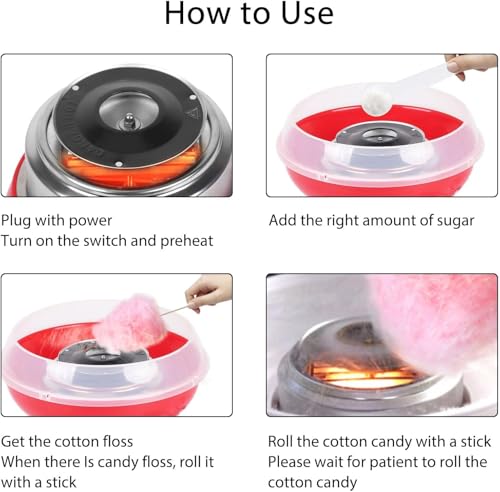 How to Use

Plug with power
Turn on the switch and preheat

Add the right amount of sugar

Get the cotton floss
When there Is candy floss, roll it with a stick

Roll the cotton candy with a stick
Please wait for patient to roll the cotton candy