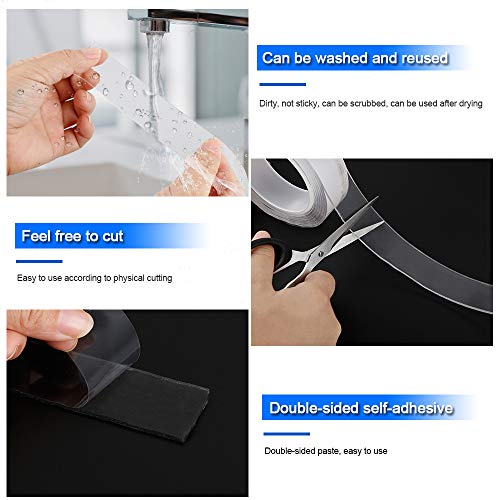 Can be washed and reused

Dirty, not sticky, can be scrubbed, can be used after drying

Feel free to cut

Easy to use according to physical cutting

Double-sided self-adhesive

Double-sided paste, easy to use